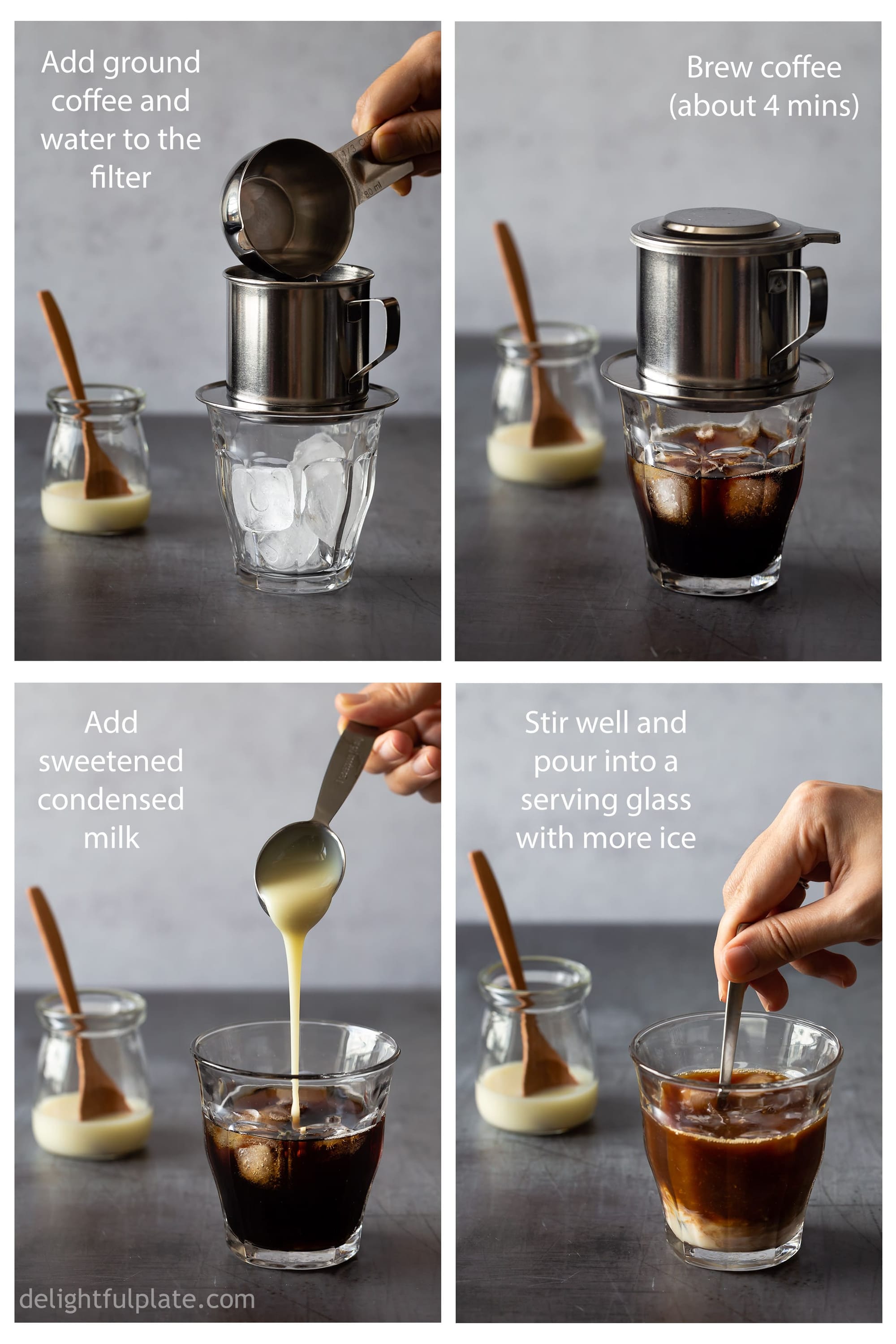 Add ground coffee and water to the filter

1/3 C

80 ml

Brew coffee (about 4 mins)

Add sweetened condensed milk

Stir well and pour into a serving glass with more ice

delightfulplate.com