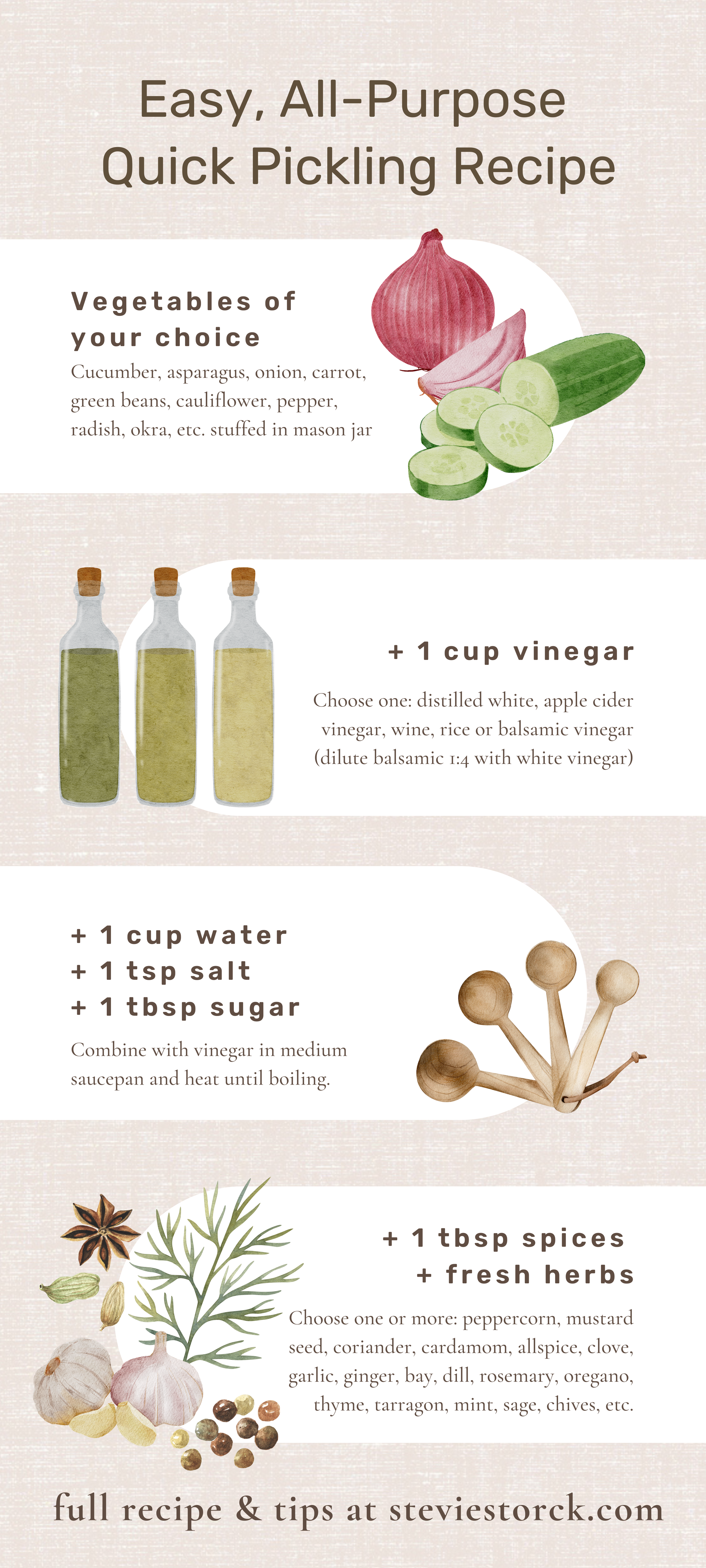 Easy, All-Purpose Quick Pickling Recipe

Vegetables of your choice

Cucumber, asparagus, onion, carrot, green beans, cauliflower, pepper, radish, okra, etc. stuffed in mason jar

+ 1 cup vinegar

Choose one: distilled white, apple cider vinegar, wine, rice or balsamic vinegar (dilute balsamic 1:4 with white vinegar)

+ 1 cup water
+ 1 tsp salt
+ 1 tbsp sugar

Combine with vinegar in medium saucepan and heat until boiling.

+ 1 tbsp spices
+ fresh herbs

Choose one or more: peppercorn, mustard seed, coriander, cardamom, allspice, clove, garlic, ginger, bay, dill, rosemary, oregano, thyme, tarragon, mint, sage, chives, etc.

full recipe & tips at steviestorck.com