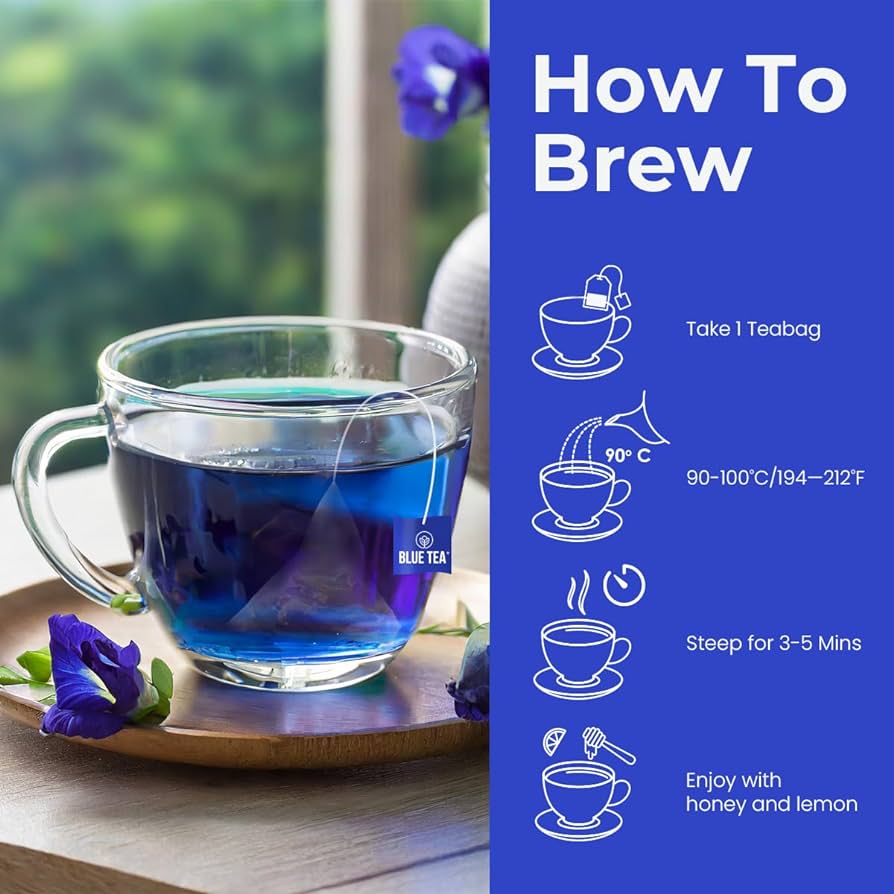 BLUE TEA

How To Brew

Take 1 Teabag

90° C

90-100°C/194—212°F

Steep for 3-5 Mins

Enjoy with honey and lemon