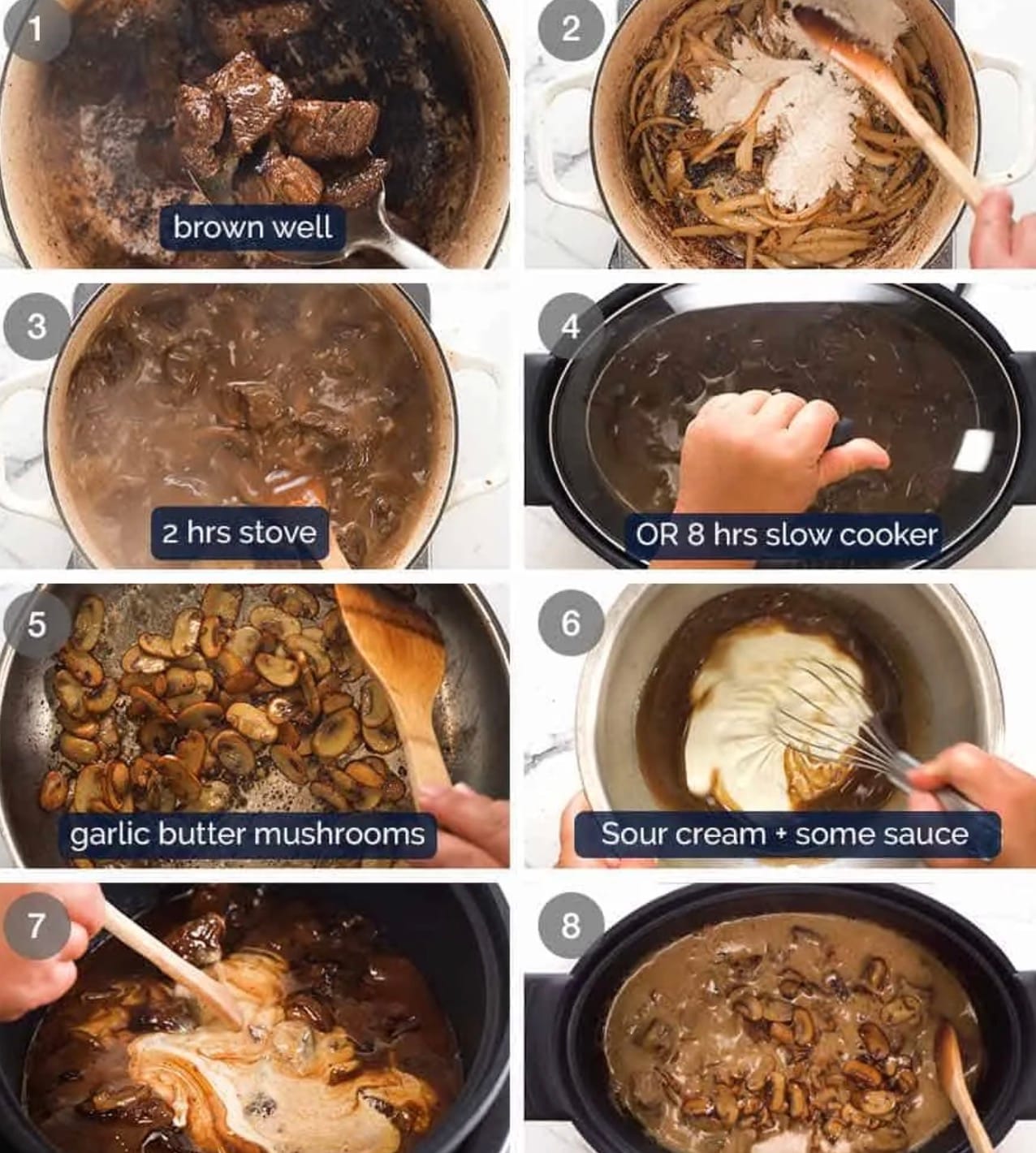 1
brown well

2

3
2 hrs stove

4
OR 8 hrs slow cooker

5
garlic butter mushrooms

6
Sour cream + some sauce

7

8