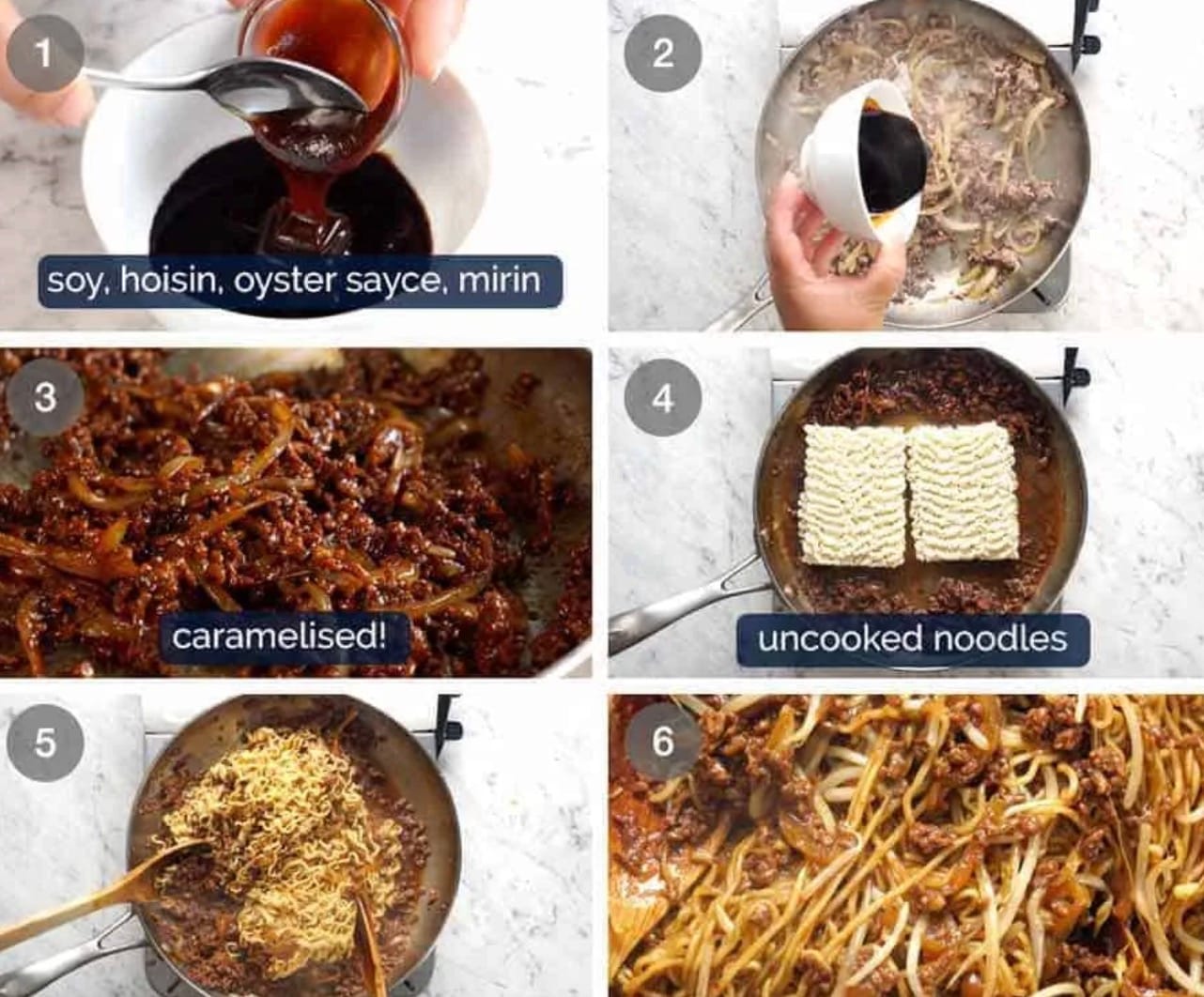 1

soy, hoisin, oyster sayce, mirin

2

3

caramelised!

4

uncooked noodles

5

6