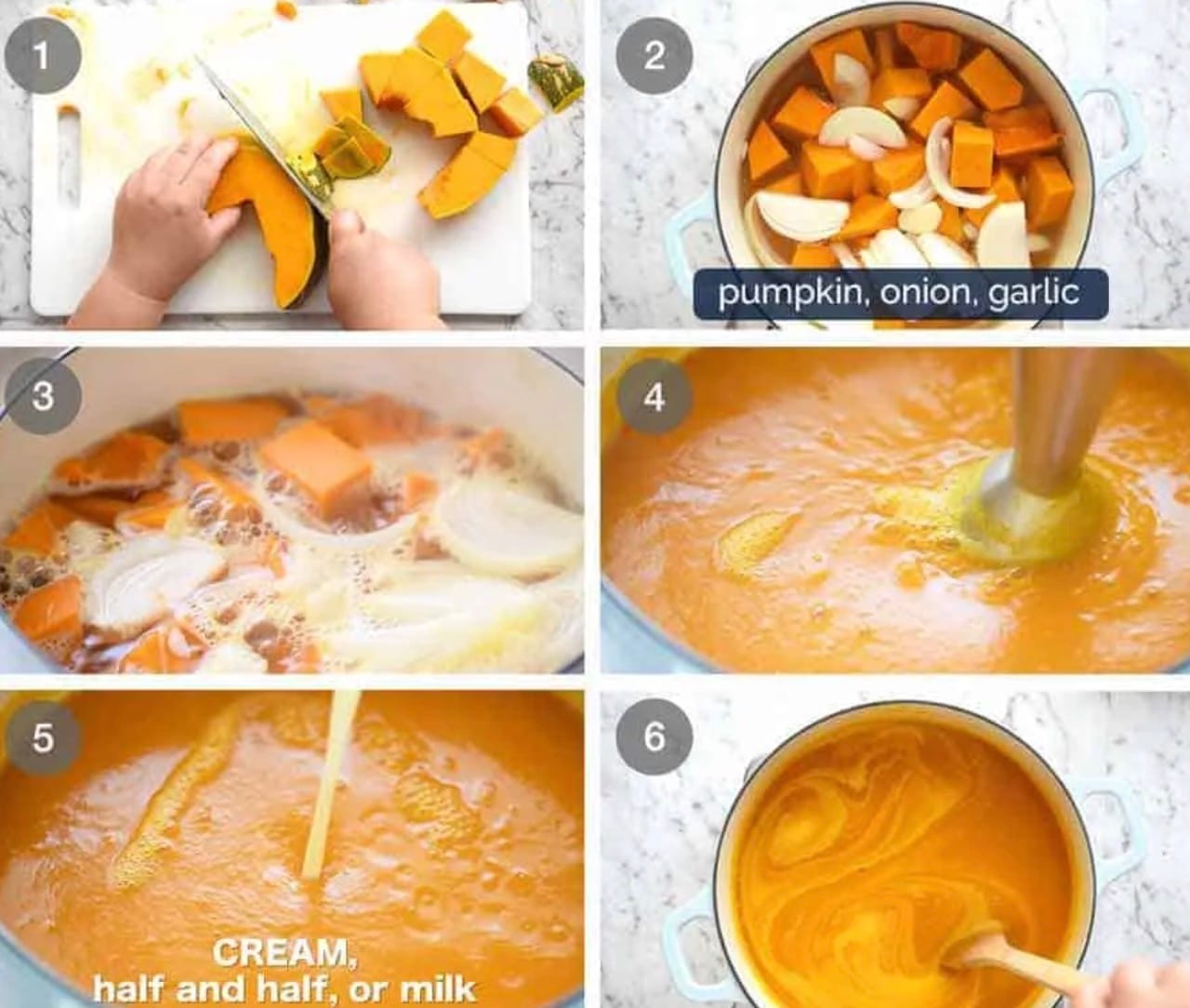 1

2

pumpkin, onion, garlic

3

4

5

CREAM, half and half, or milk

6