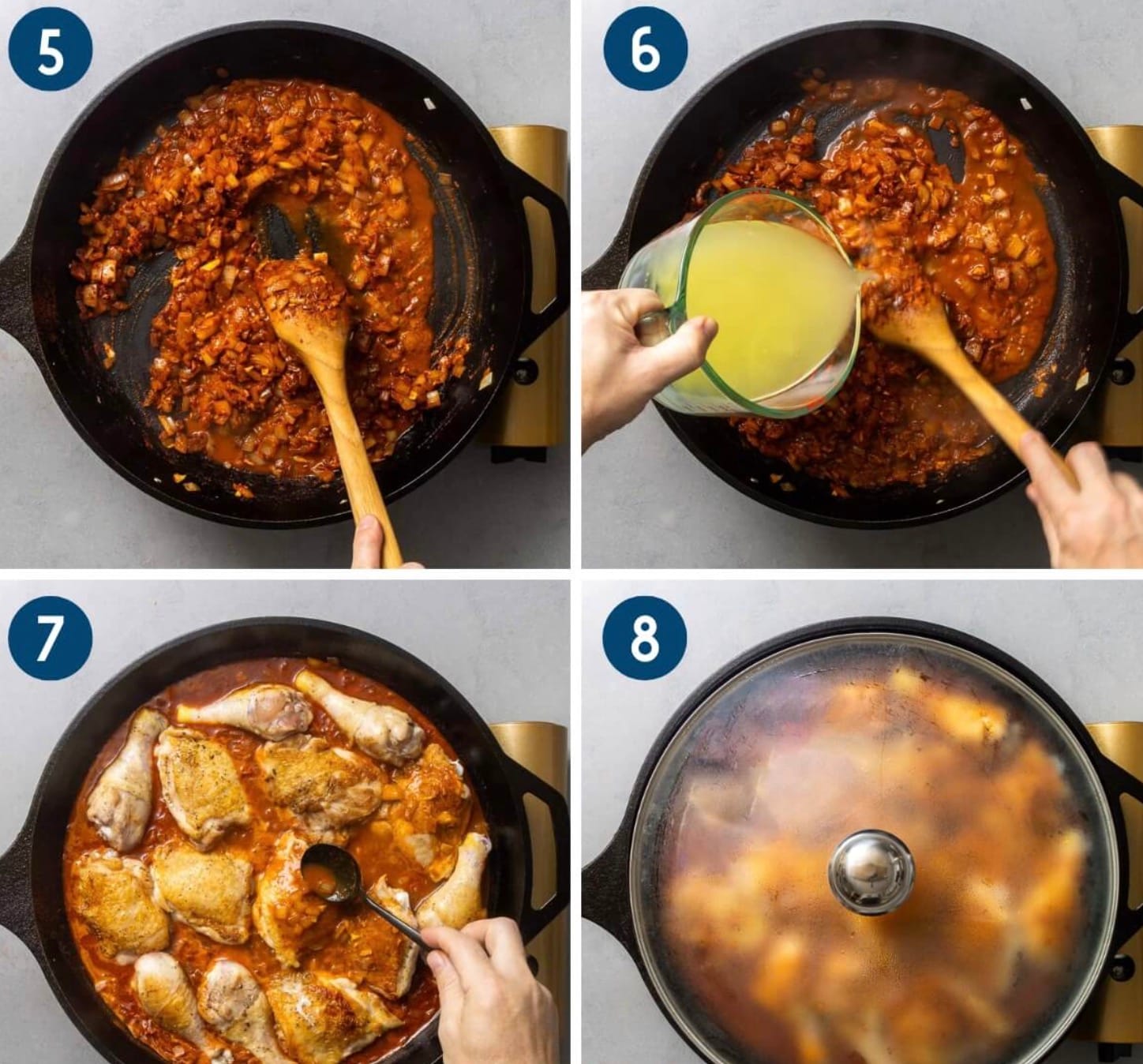 5

6

7

8